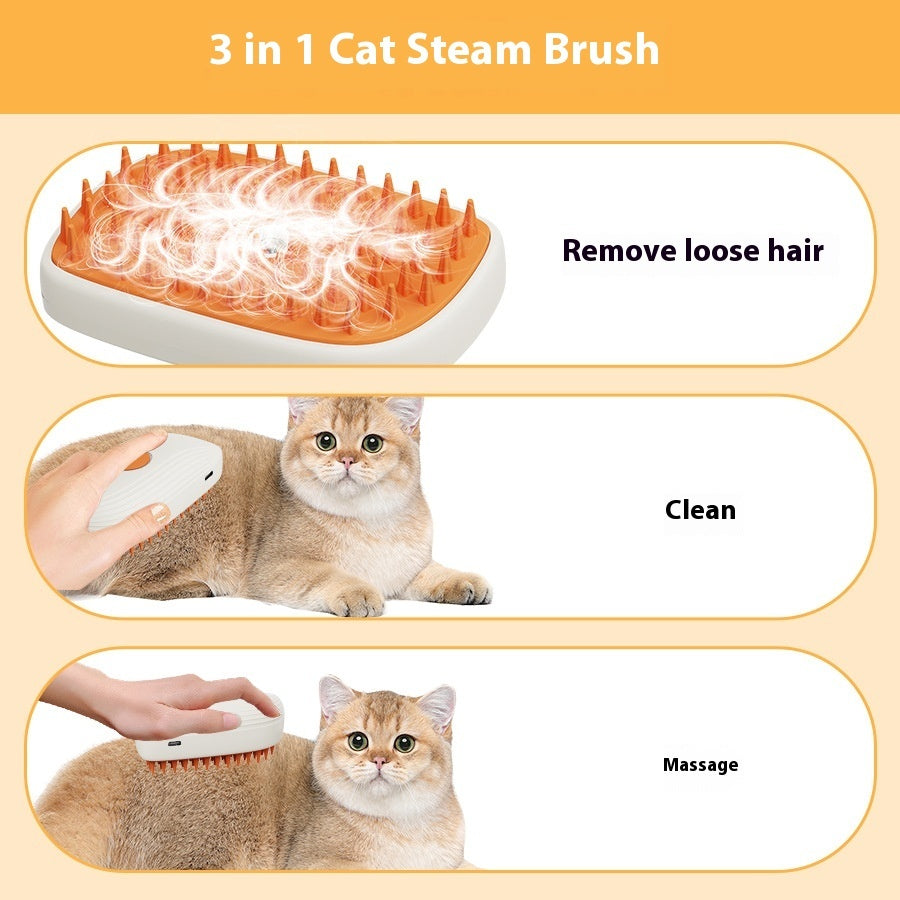 3 in 1 Cat Steam Brush

Remove loose hair

Clean

Massage